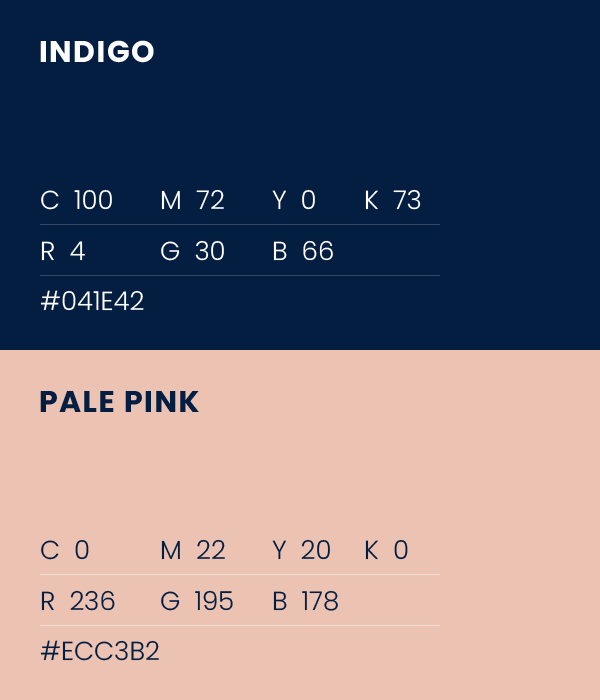 INDIGO

C 100 M 72 Y 0 K 73

R 4 G 30 B 66

#041E42

PALE PINK

C 0 M 22 Y 20 K 0

R 236 G 195 B 178

#ECC3B2